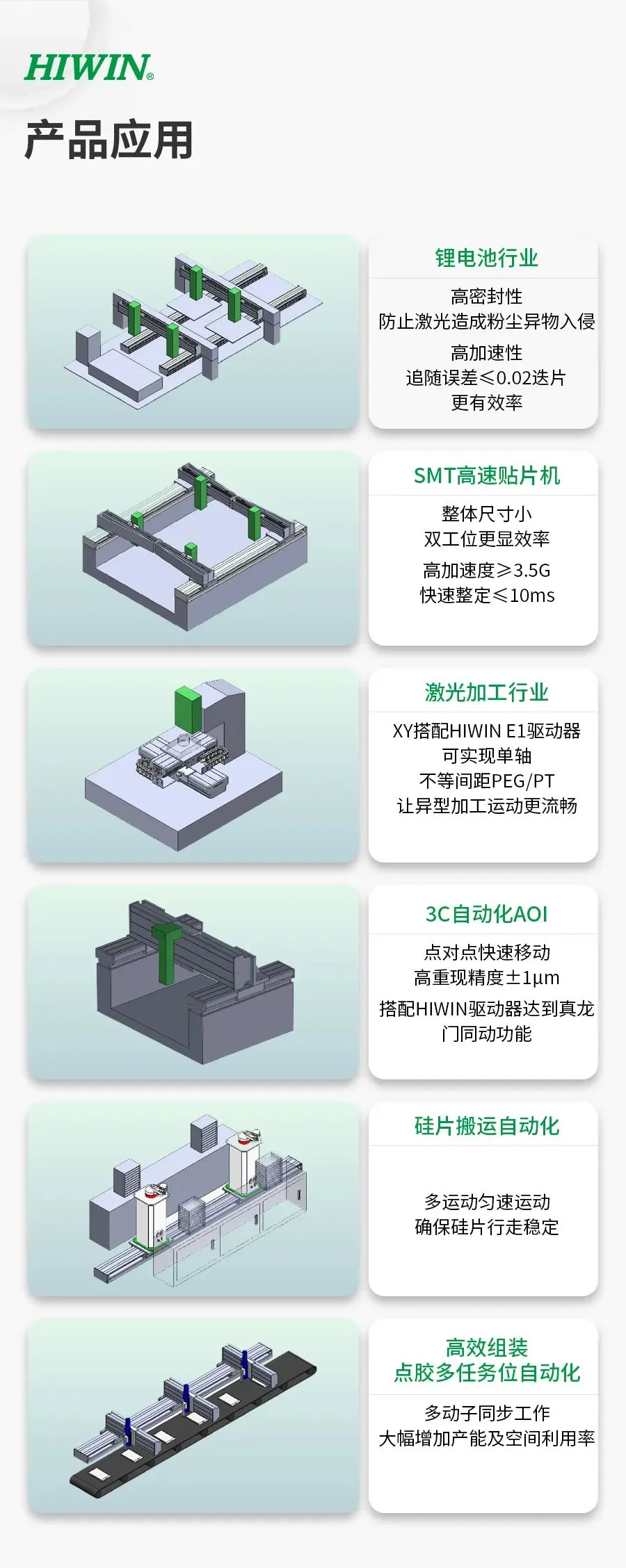 HIWIN®

产品应用

锂电池行业

高密封性
防止激光造成粉尘异物入侵

高加速性
追随误差≤0.02迭片
更有效率

SMT高速贴片机

整体尺寸小
双工位更显效率

高加速度≥3.5G
快速整定≤10ms

激光加工行业

XY搭配HIWIN E1驱动器
可实现单轴
不等间距PEG/PT
让异型加工运动更流畅

3C自动化AOI

点对点快速移动
高重现精度±1μm

搭配HIWIN驱动器达到真龙门同动功能

硅片搬运自动化

多运动匀速运动
确保硅片行走稳定

高效组装
点胶多任务位自动化

多动子同步工作
大幅增加产能及空间利用率